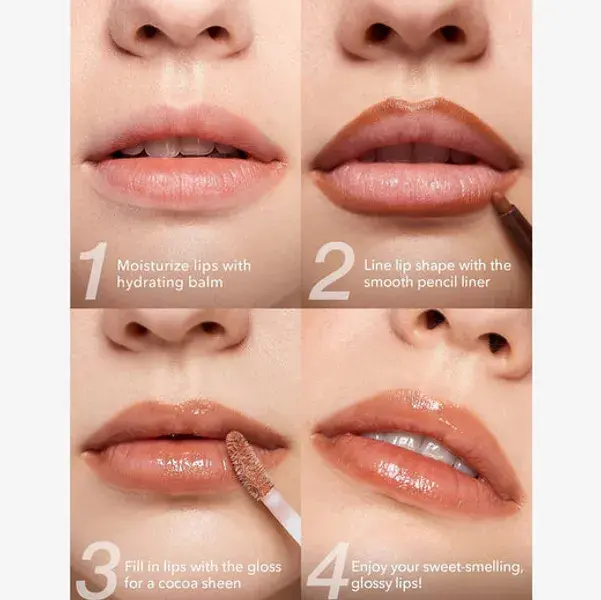 1 Moisturize lips with hydrating balm

2 Line lip shape with the smooth pencil liner

3 Fill in lips with the gloss for a cocoa sheen

4 Enjoy your sweet-smelling, glossy lips!